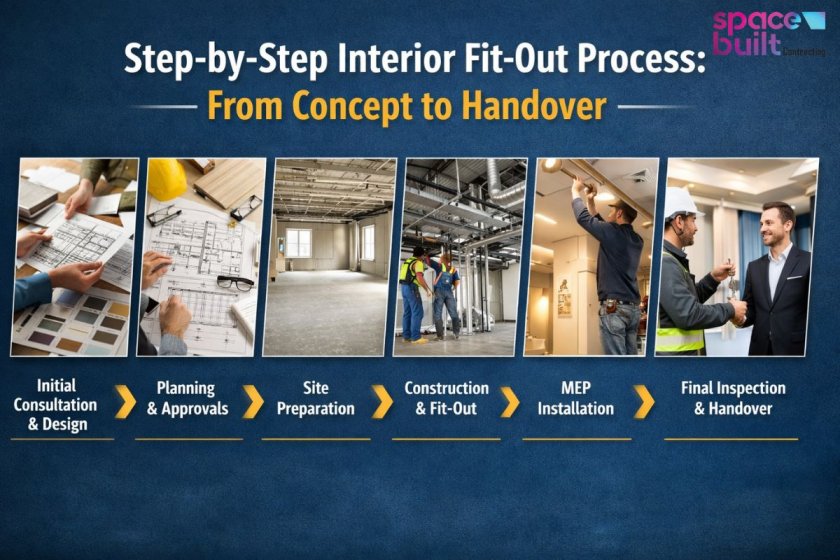 space built Contracting

Step-by-Step Interior Fit-Out Process:
From Concept to Handover

Initial Consultation & Design

Planning & Approvals

Site Preparation

Construction & Fit-Out

MEP Installation

Final Inspection & Handover